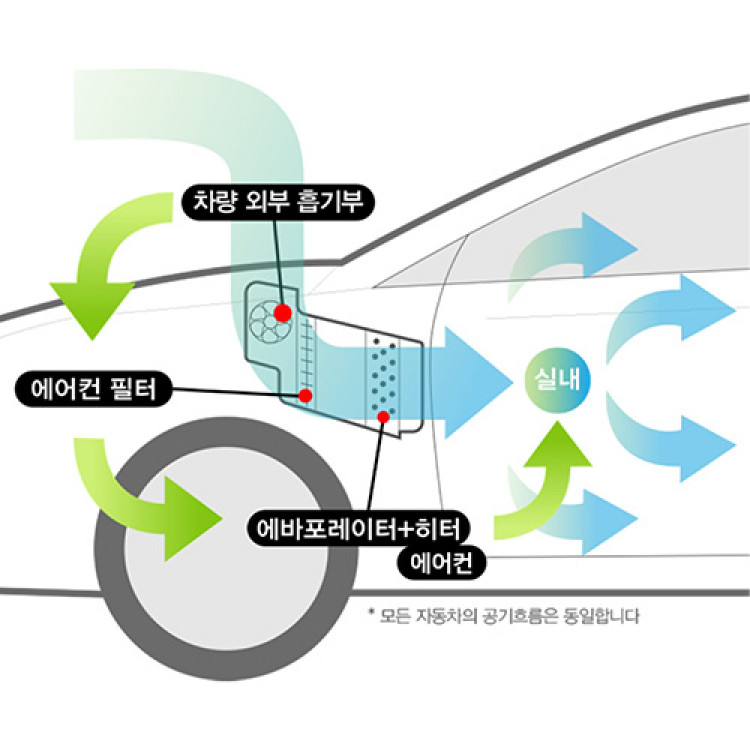 차량 외부 흡기부

에어컨 필터

실내

에바포레이터+히터
에어컨

* 모든 자동차의 공기흐름은 동일합니다